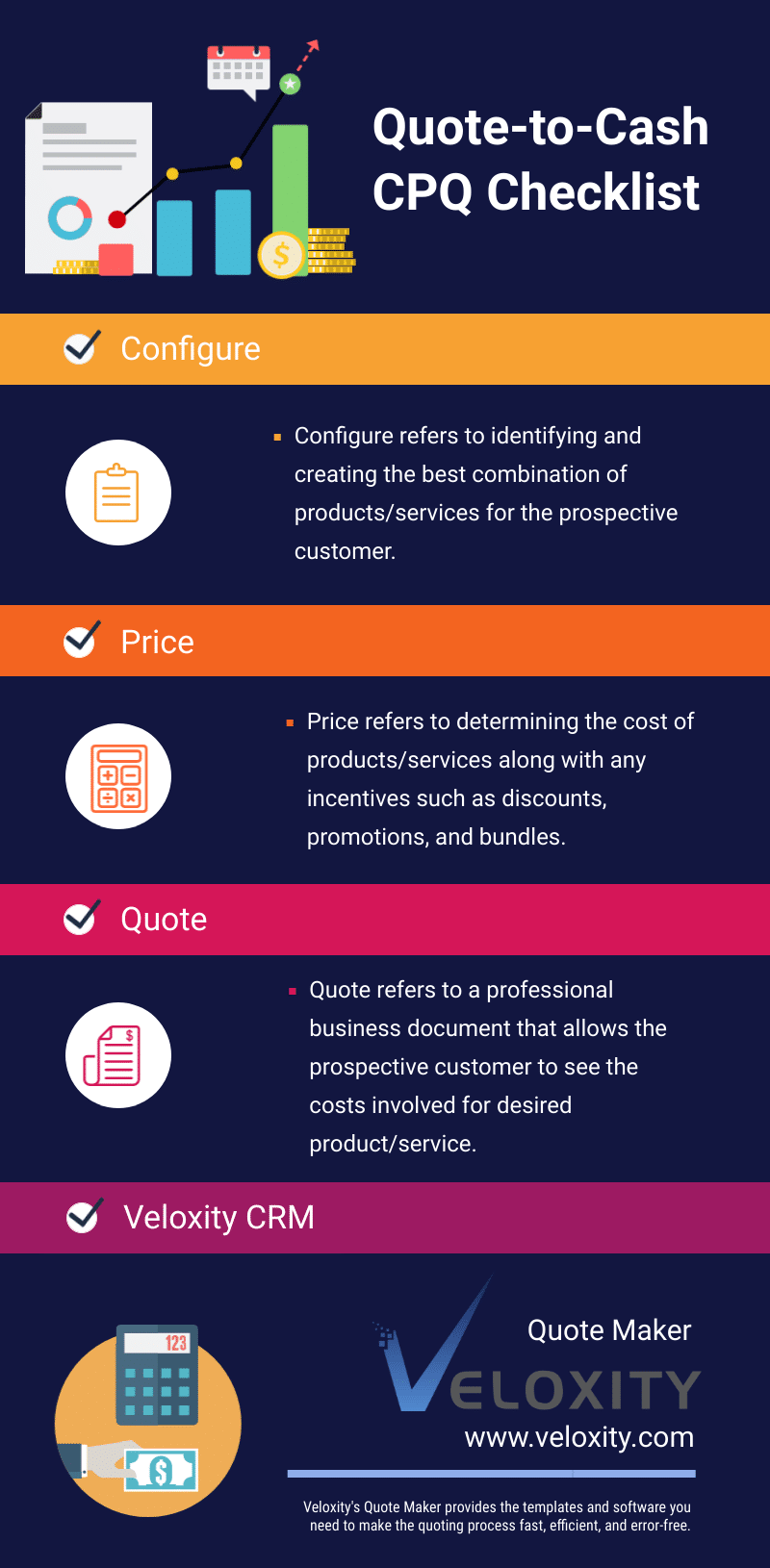 Quote-to-Cash CPQ Checklist

Configure

Configure refers to identifying and creating the best combination of products/services for the prospective customer.

Price

Price refers to determining the cost of products/services along with any incentives such as discounts, promotions, and bundles.

Quote

Quote refers to a professional business document that allows the prospective customer to see the costs involved for desired product/service.

Veloxity CRM

123

$

Quote Maker

VELOXITY

www.veloxity.com

Veloxity's Quote Maker provides the templates and software you need to make the quoting process fast, efficient, and error-free.