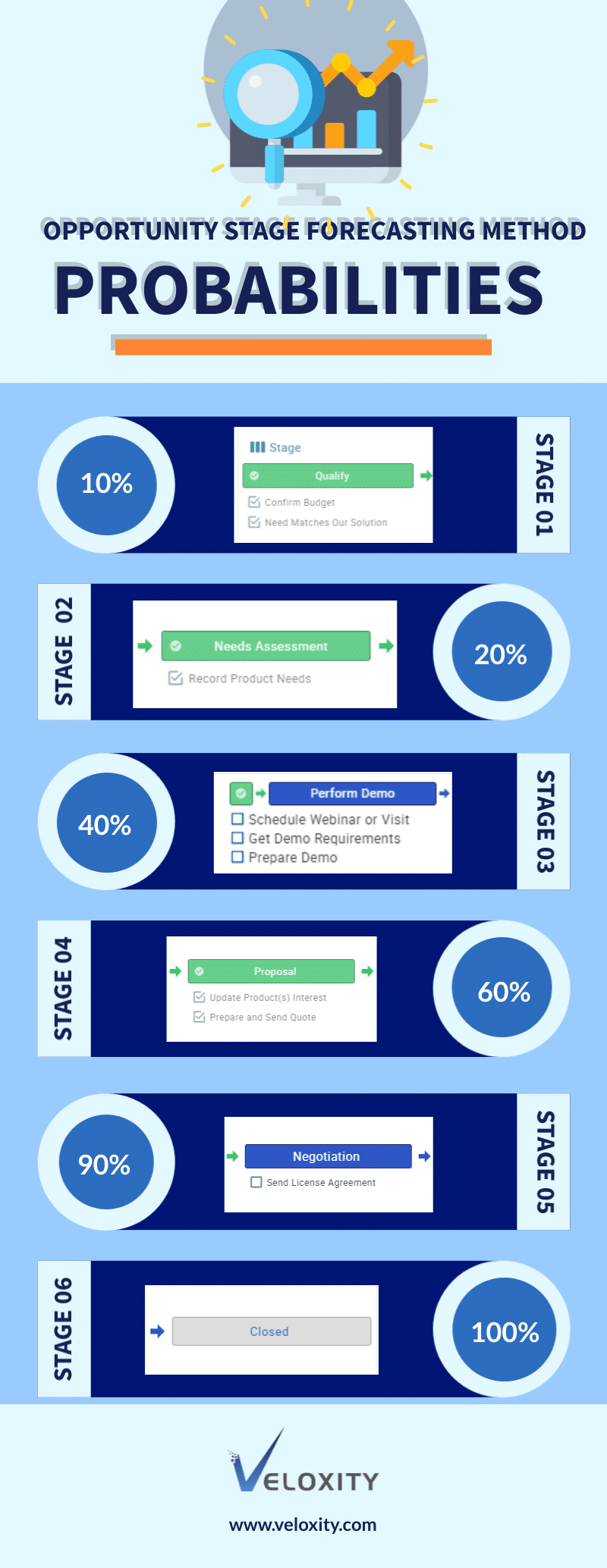 OPPORTUNITY STAGE FORECASTING METHOD

PROBABILITIES

10%

Stage

Qualify

Confirm Budget

Need Matches Our Solution

STAGE 01

STAGE 02

Needs Assessment

Record Product Needs

20%

40%

Perform Demo

Schedule Webinar or Visit

Get Demo Requirements

Prepare Demo

STAGE 03

STAGE 04

Proposal

Update Product(s) Interest

Prepare and Send Quote

60%

90%

Negotiation

Send License Agreement

STAGE 05

STAGE 06

Closed

100%

VELOXITY

www.veloxity.com